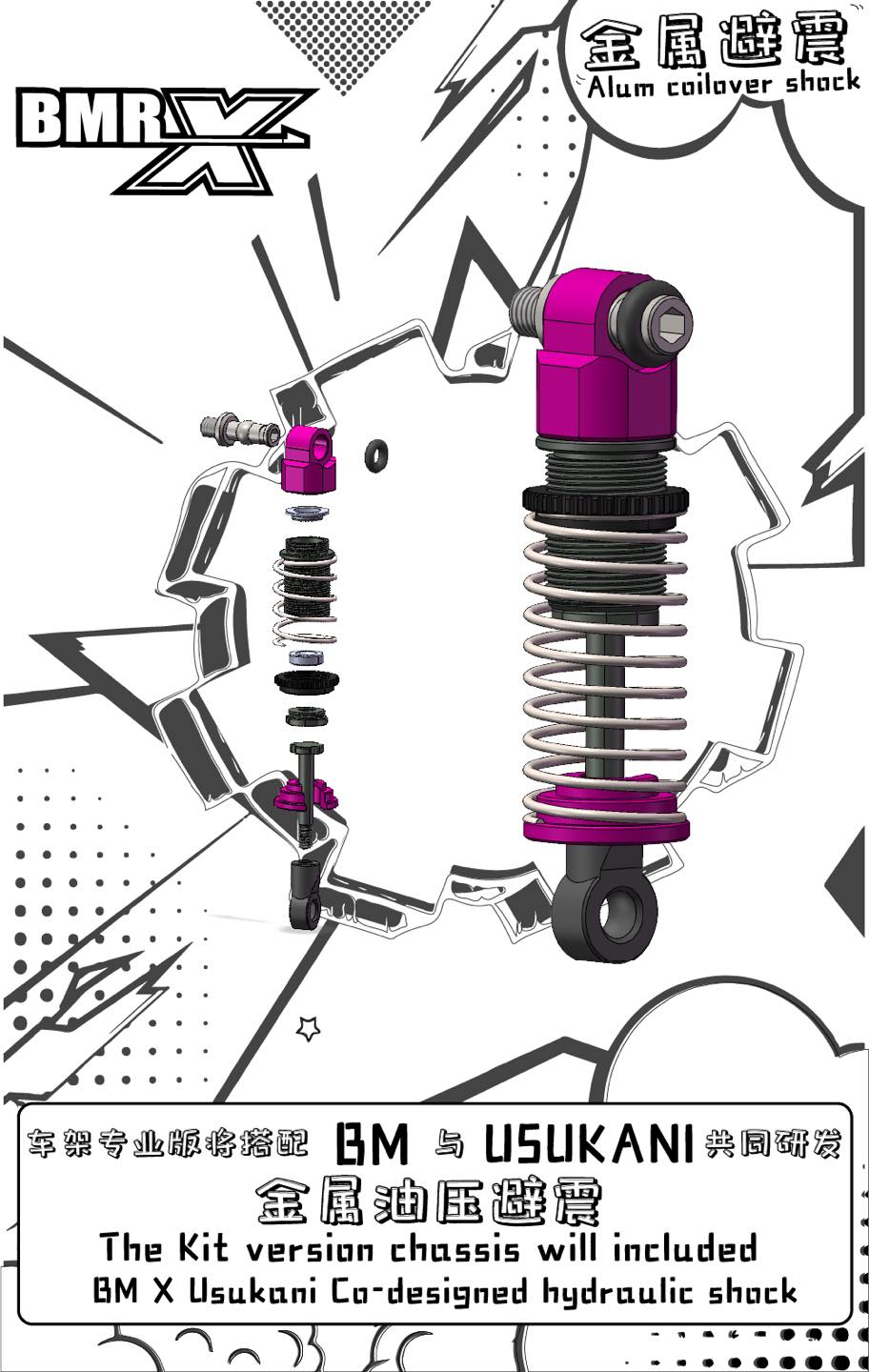 BMR X

金属避震
Alum coilover shock

车架专业版将搭配 BM 与 USUKANI 共同研发
金属油压避震
The Kit version chassis will included
BM X Usukani Co-designed hydraulic shock